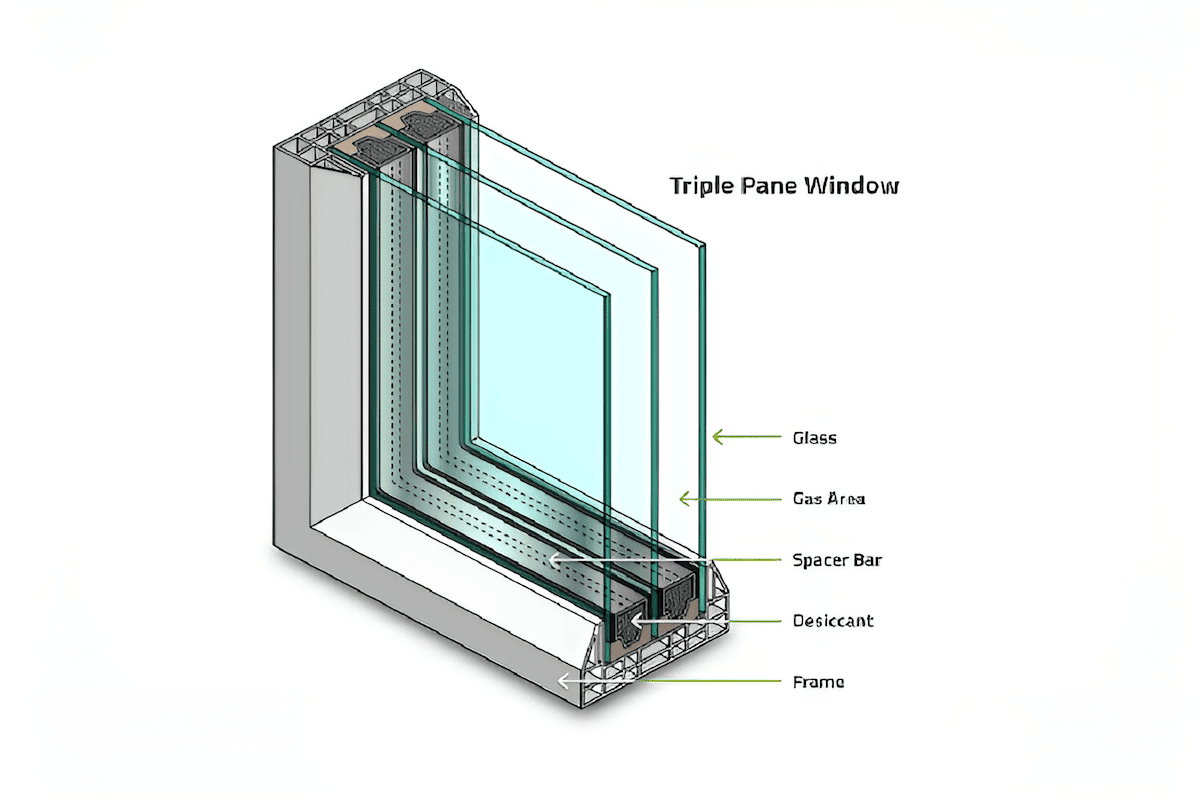 Triple Pane Window

Glass

Gas Area

Spacer Bar

Desiccant

Frame